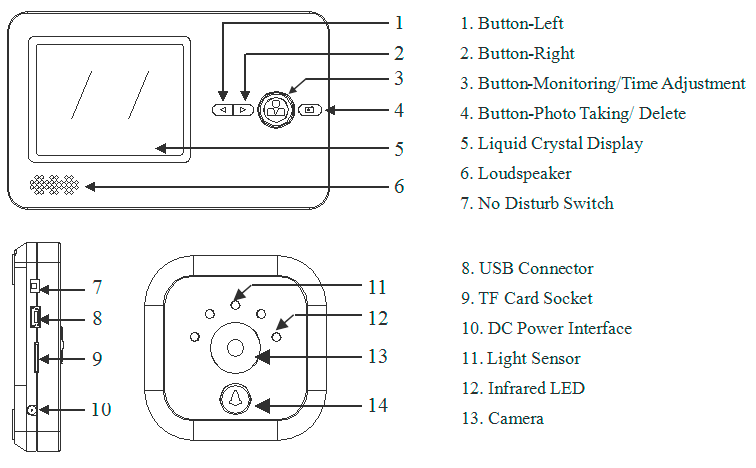 1
2
3
4
5
6

1. Button-Left
2. Button-Right
3. Button-Monitoring/Time Adjustment
4. Button-Photo Taking/ Delete
5. Liquid Crystal Display
6. Loudspeaker
7. No Disturb Switch

7
8
9
10

11
12
13
14

8. USB Connector
9. TF Card Socket
10. DC Power Interface
11. Light Sensor
12. Infrared LED
13. Camera